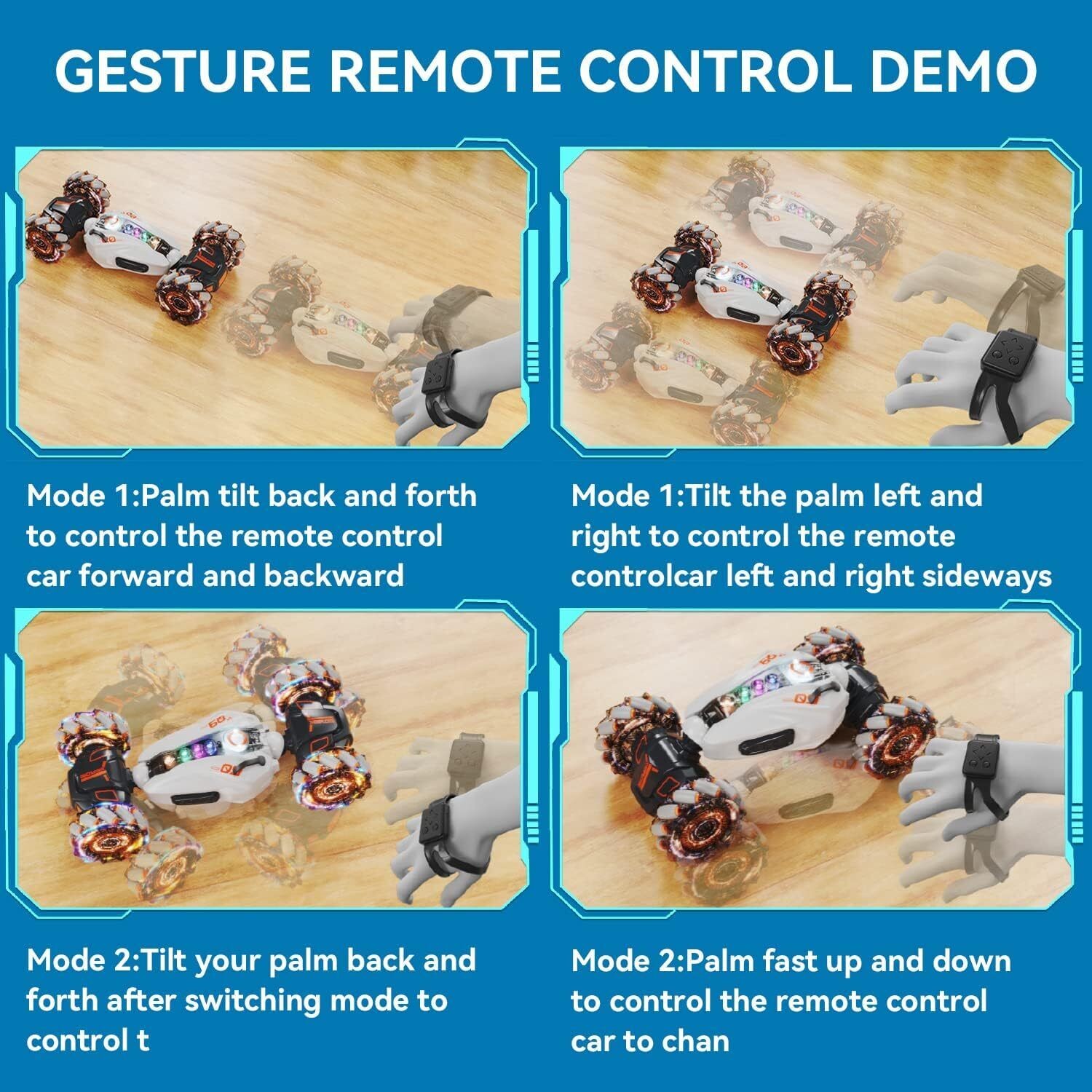 GESTURE REMOTE CONTROL DEMO

Mode 1:Palm tilt back and forth to control the remote control car forward and backward

Mode 1:Tilt the palm left and right to control the remote controlcar left and right sideways

Mode 2:Tilt your palm back and forth after switching mode to control t

Mode 2:Palm fast up and down to control the remote control car to chan